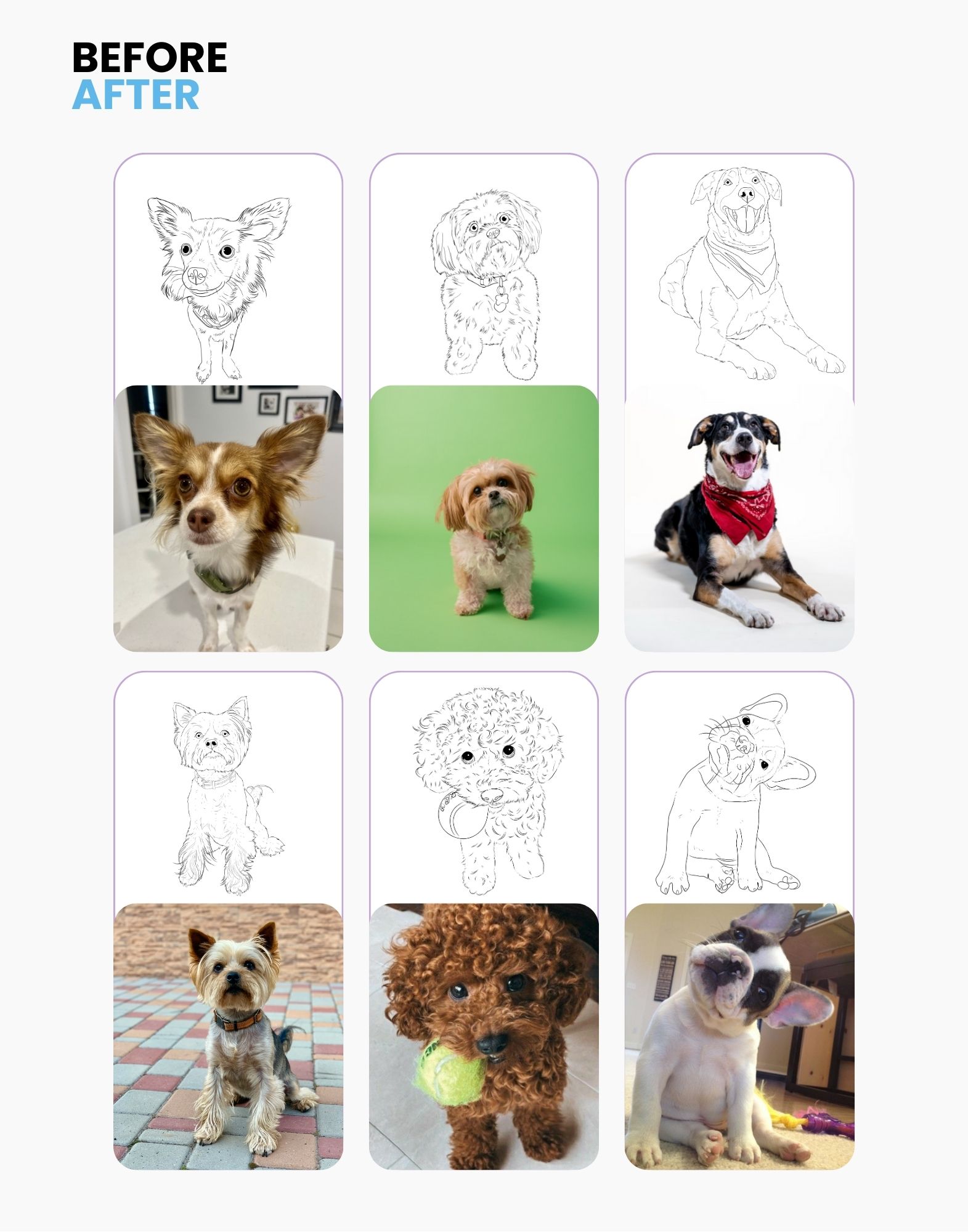 BEFORE
AFTER